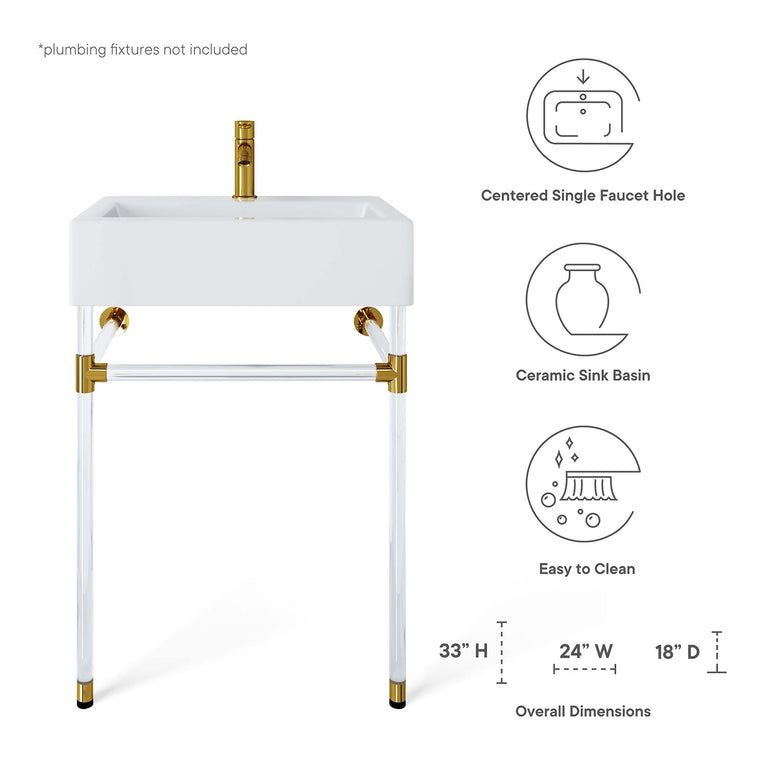 *plumbing fixtures not included

Centered Single Faucet Hole

Ceramic Sink Basin

Easy to Clean

33” H

24” W

18” D

Overall Dimensions