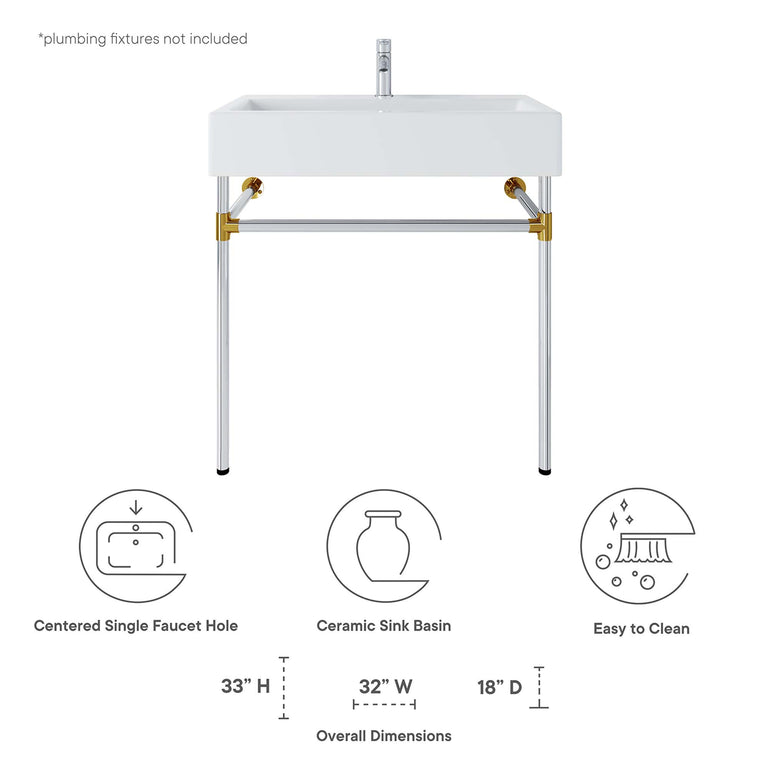 *plumbing fixtures not included

Centered Single Faucet Hole

Ceramic Sink Basin

Easy to Clean

33” H

32” W

18” D

Overall Dimensions