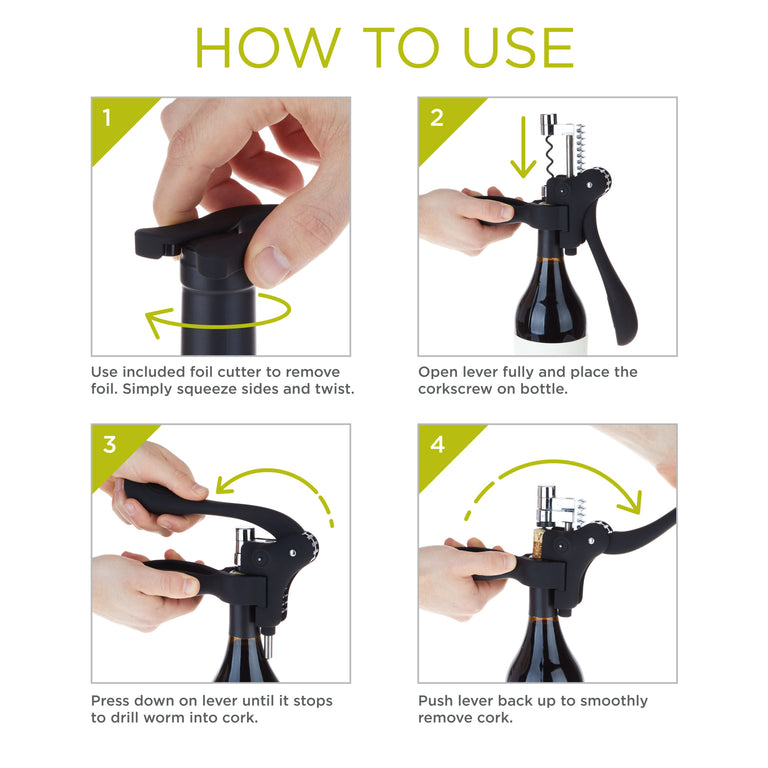 HOW TO USE

1

Use included foil cutter to remove foil. Simply squeeze sides and twist.

2

Open lever fully and place the corkscrew on bottle.

3

Press down on lever until it stops to drill worm into cork.

4

Push lever back up to smoothly remove cork.