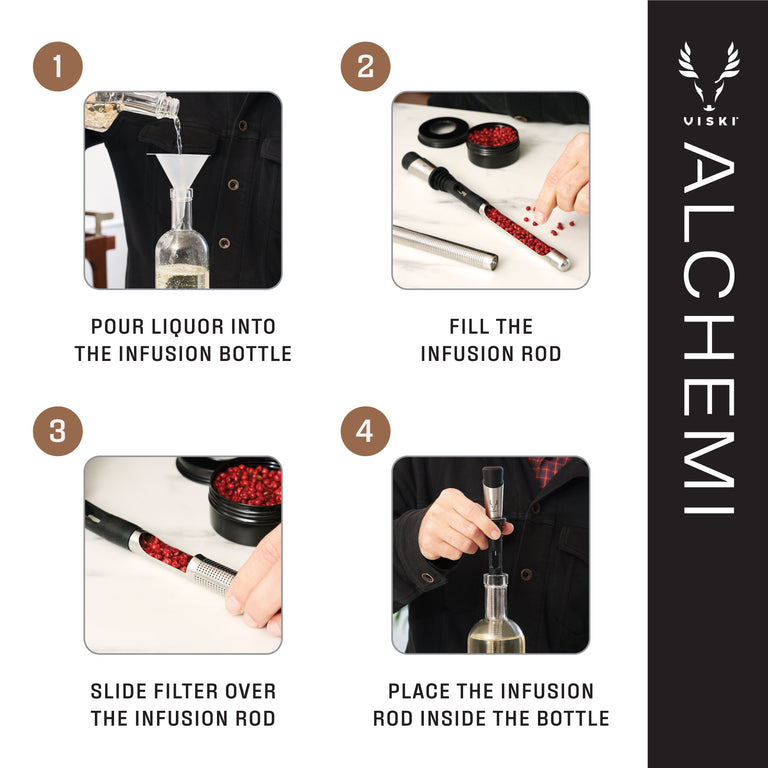 1

POUR LIQUOR INTO THE INFUSION BOTTLE

2

FILL THE INFUSION ROD

3

SLIDE FILTER OVER THE INFUSION ROD

4

PLACE THE INFUSION ROD INSIDE THE BOTTLE

VISKI

ALCHEMI