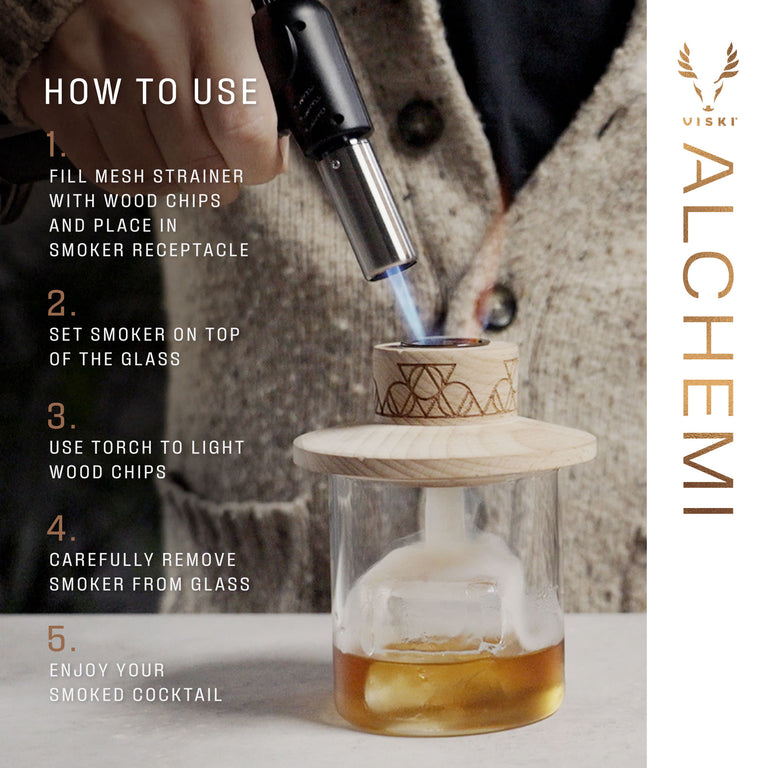 HOW TO USE

1.
FILL MESH STRAINER WITH WOOD CHIPS AND PLACE IN SMOKER RECEPTACLE

2.
SET SMOKER ON TOP OF THE GLASS

3.
USE TORCH TO LIGHT WOOD CHIPS

4.
CAREFULLY REMOVE SMOKER FROM GLASS

5.
ENJOY YOUR SMOKED COCKTAIL

VISKI

ALCHEMI