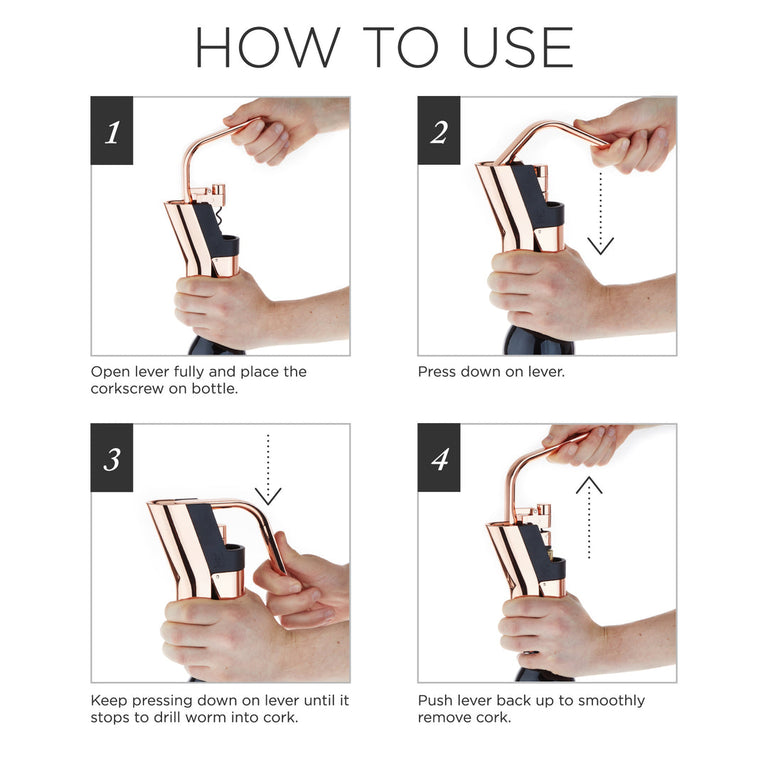 HOW TO USE

1

Open lever fully and place the corkscrew on bottle.

2

Press down on lever.

3

Keep pressing down on lever until it stops to drill worm into cork.

4

Push lever back up to smoothly remove cork.